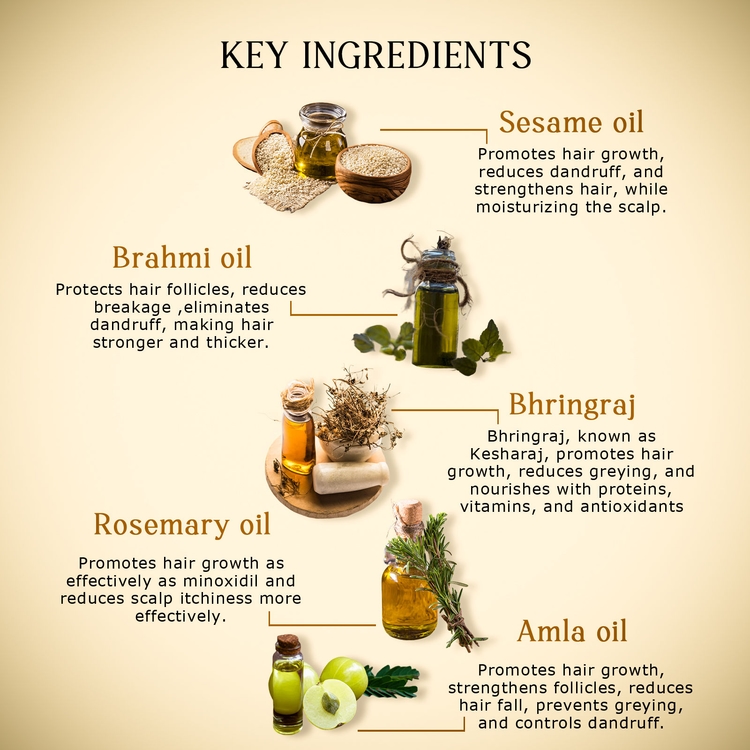 KEY INGREDIENTS

Sesame oil

Promotes hair growth, reduces dandruff, and strengthens hair, while moisturizing the scalp.

Brahmi oil

Protects hair follicles, reduces breakage ,eliminates dandruff, making hair stronger and thicker.

Bhringraj

Bhringraj, known as Kesharaj, promotes hair growth, reduces greying, and nourishes with proteins, vitamins, and antioxidants

Rosemary oil

Promotes hair growth as effectively as minoxidil and reduces scalp itchiness more effectively.

Amla oil

Promotes hair growth, strengthens follicles, reduces hair fall, prevents greying, and controls dandruff.